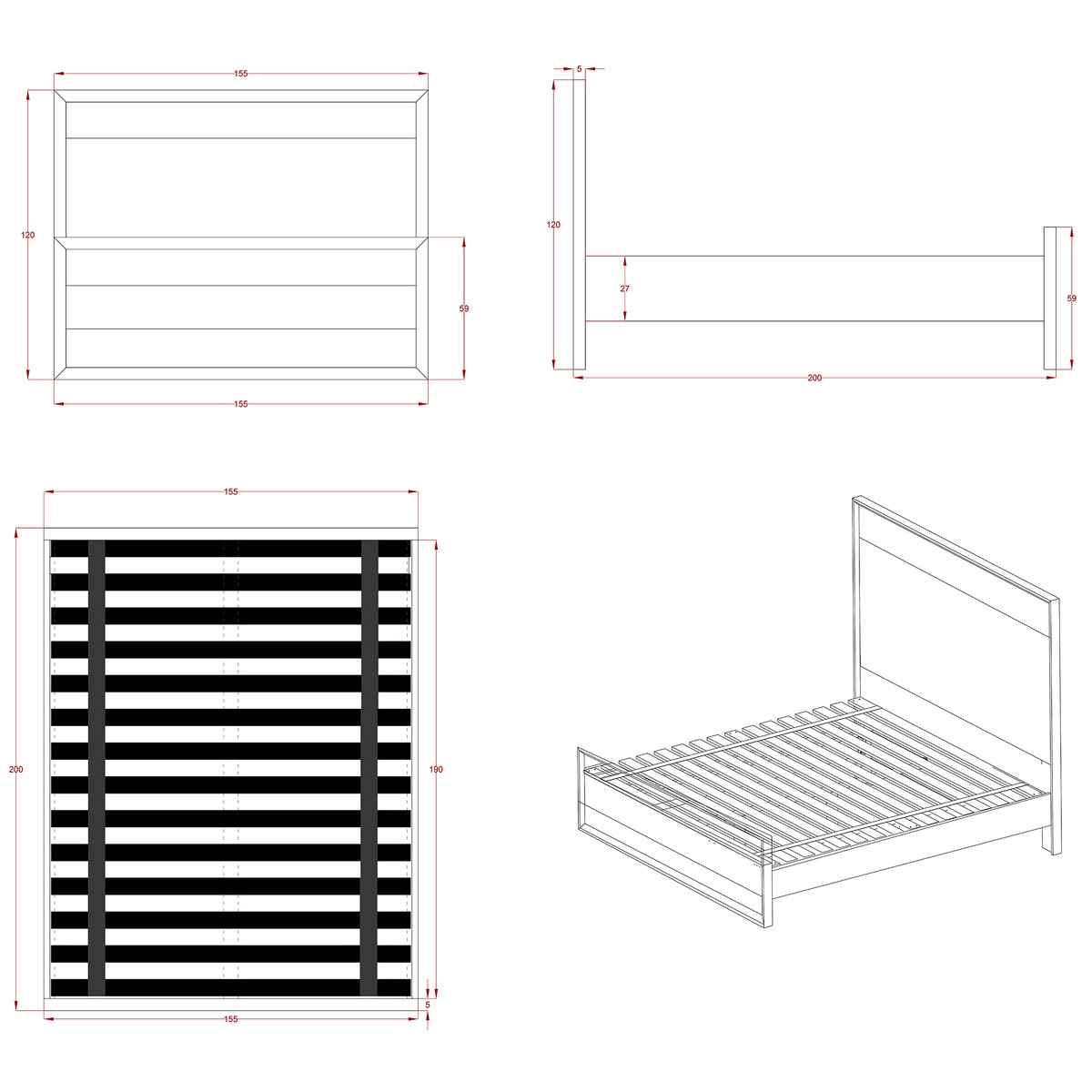 155
120
59
155
5
120
27
59
200
155
200
190
5
155